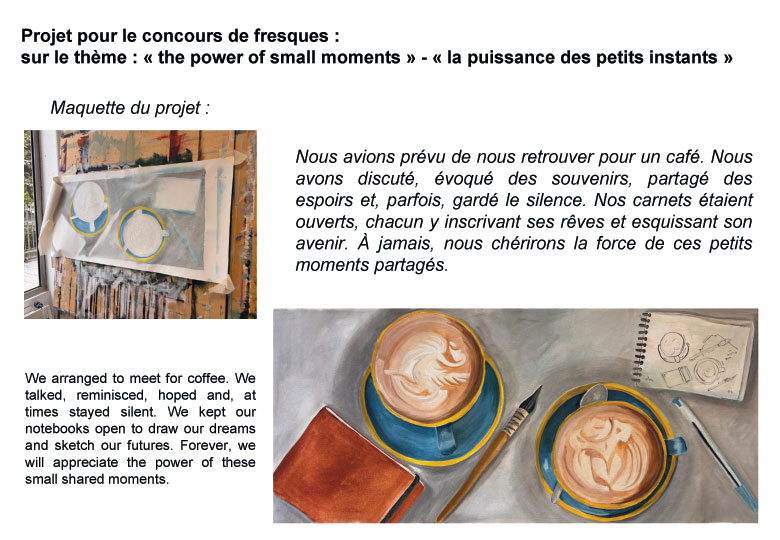 Projet pour le concours de fresques :
sur le thème : « the power of small moments » - « la puissance des petits instants »

Maquette du projet :

Nous avions prévu de nous retrouver pour un café. Nous avons discuté, évoqué des souvenirs, partagé des espoirs et, parfois, gardé le silence. Nos carnets étaient ouverts, chacun y inscrivant ses rêves et esquissant son avenir. À jamais, nous chérirons la force de ces petits moments partagés.

We arranged to meet for coffee. We talked, reminisced, hoped and, at times stayed silent. We kept our notebooks open to draw our dreams and sketch our futures. Forever, we will appreciate the power of these small shared moments.